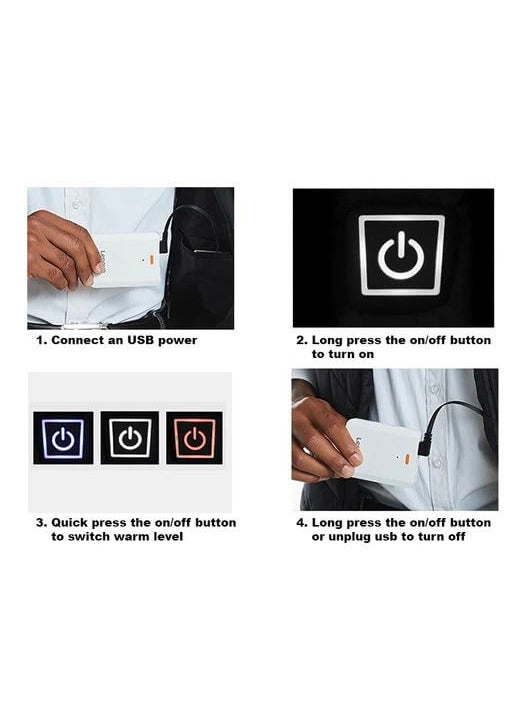 1. Connect an USB power

2. Long press the on/off button to turn on

3. Quick press the on/off button to switch warm level

4. Long press the on/off button or unplug usb to turn off